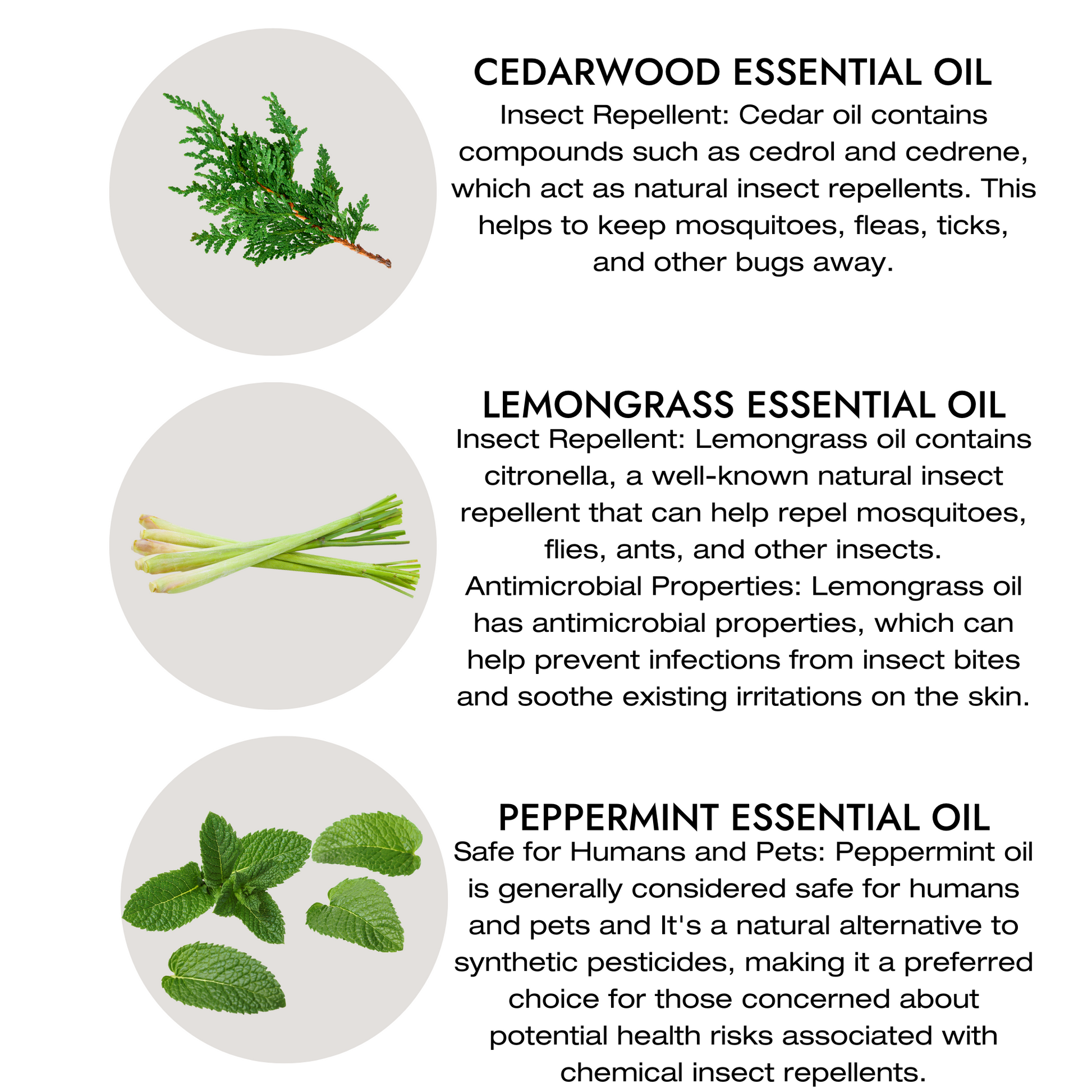 CEDARWOOD ESSENTIAL OIL

Insect Repellent: Cedar oil contains compounds such as cedrol and cedrene, which act as natural insect repellents. This helps to keep mosquitoes, fleas, ticks, and other bugs away.

LEMONGRASS ESSENTIAL OIL

Insect Repellent: Lemongrass oil contains citronella, a well-known natural insect repellent that can help repel mosquitoes, flies, ants, and other insects.
Antimicrobial Properties: Lemongrass oil has antimicrobial properties, which can help prevent infections from insect bites and soothe existing irritations on the skin.

PEPPERMINT ESSENTIAL OIL

Safe for Humans and Pets: Peppermint oil is generally considered safe for humans and pets and It's a natural alternative to synthetic pesticides, making it a preferred choice for those concerned about potential health risks associated with chemical insect repellents.